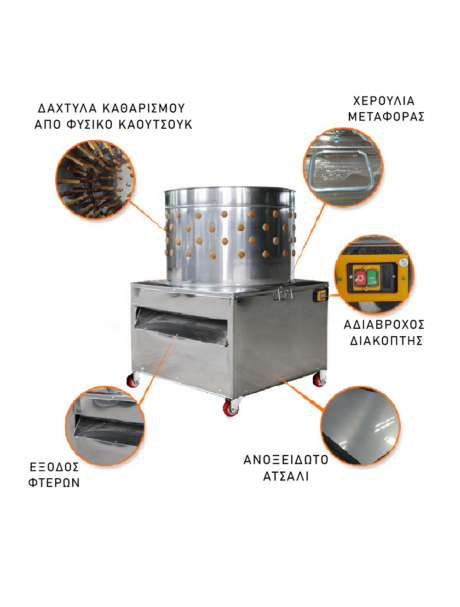 ΔΑΧΤΥΛΑ ΚΑΘΑΡΙΣΜΟΥ ΑΠΟ ΦΥΣΙΚΟ ΚΑΟΥΤΣΟΥΚ

ΧΕΡΟΥΛΙΑ ΜΕΤΑΦΟΡΑΣ

ΑΔΙΑΒΡΟΧΟΣ ΔΙΑΚΟΠΤΗΣ

ΕΞΟΔΟΣ ΦΤΕΡΩΝ

ΑΝΟΞΕΙΔΩΤΟ ΑΤΣΑΛΙ